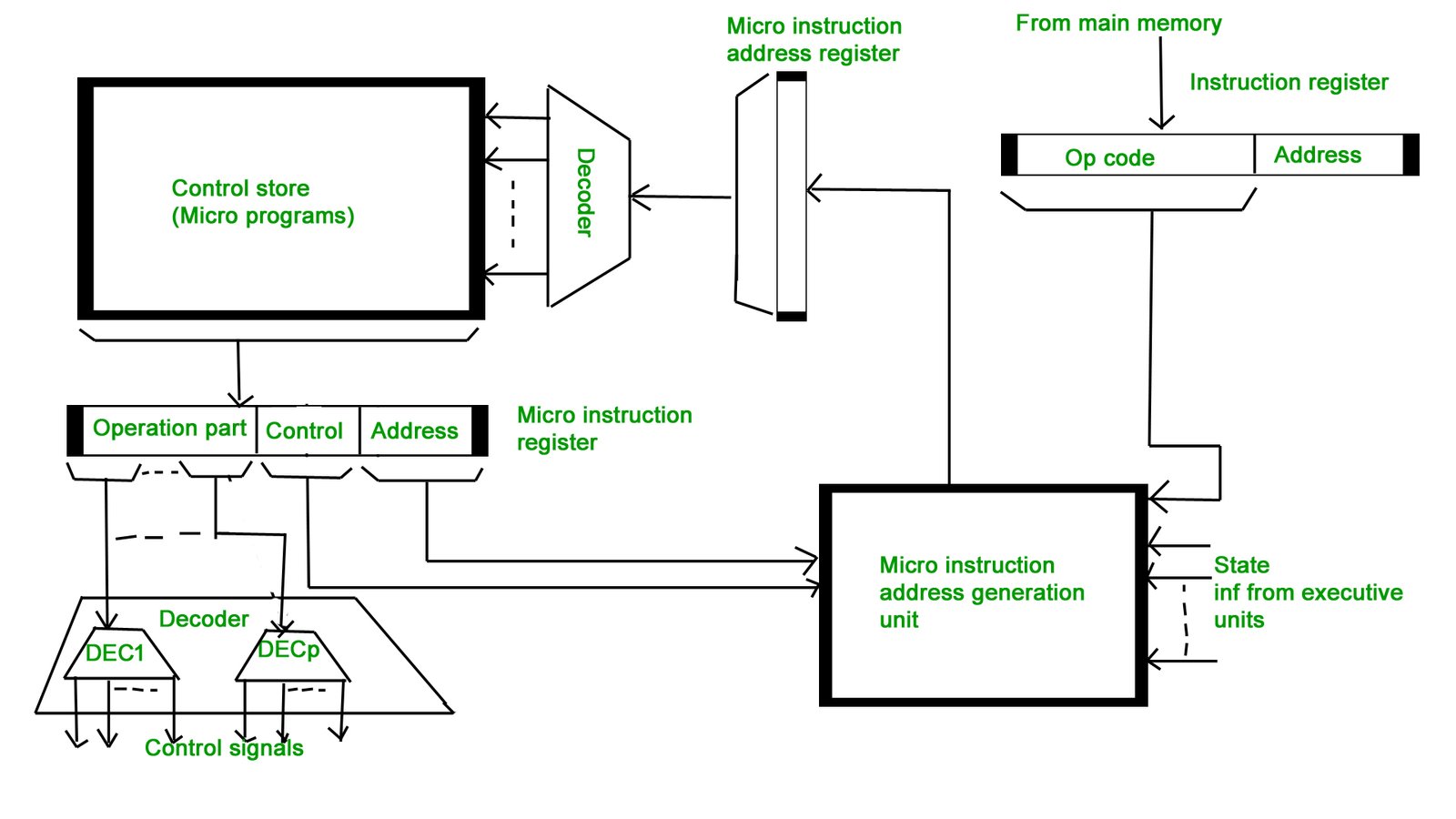 Micro instruction address register

From main memory

Instruction register

Op code

Address

Control store (Micro programs)

Decoder

Operation part

Control

Address

Micro instruction register

Micro instruction address generation unit

State inf from executive units

Decoder

DEC1

DECp

Control signals